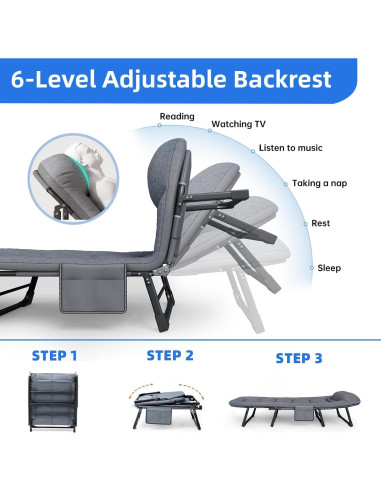 6-Level Adjustable Backrest

Reading

Watching TV

Listen to music

Taking a nap

Rest

Sleep

STEP 1

STEP 2

STEP 3