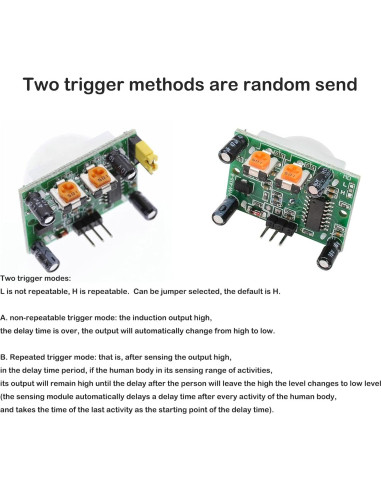 Two trigger methods are random send

Two trigger modes:
L is not repeatable, H is repeatable. Can be jumper selected, the default is H.

A. non-repeatable trigger mode: the induction output high, the delay time is over, the output will automatically change from high to low.

B. Repeated trigger mode: that is, after sensing the output high, in the delay time period, if the human body in its sensing range of activities, its output will remain high until the delay after the person will leave the high the level changes to low level (the sensing module automatically delays a delay time after every activity of the human body, and takes the time of the last activity as the starting point of the delay time).