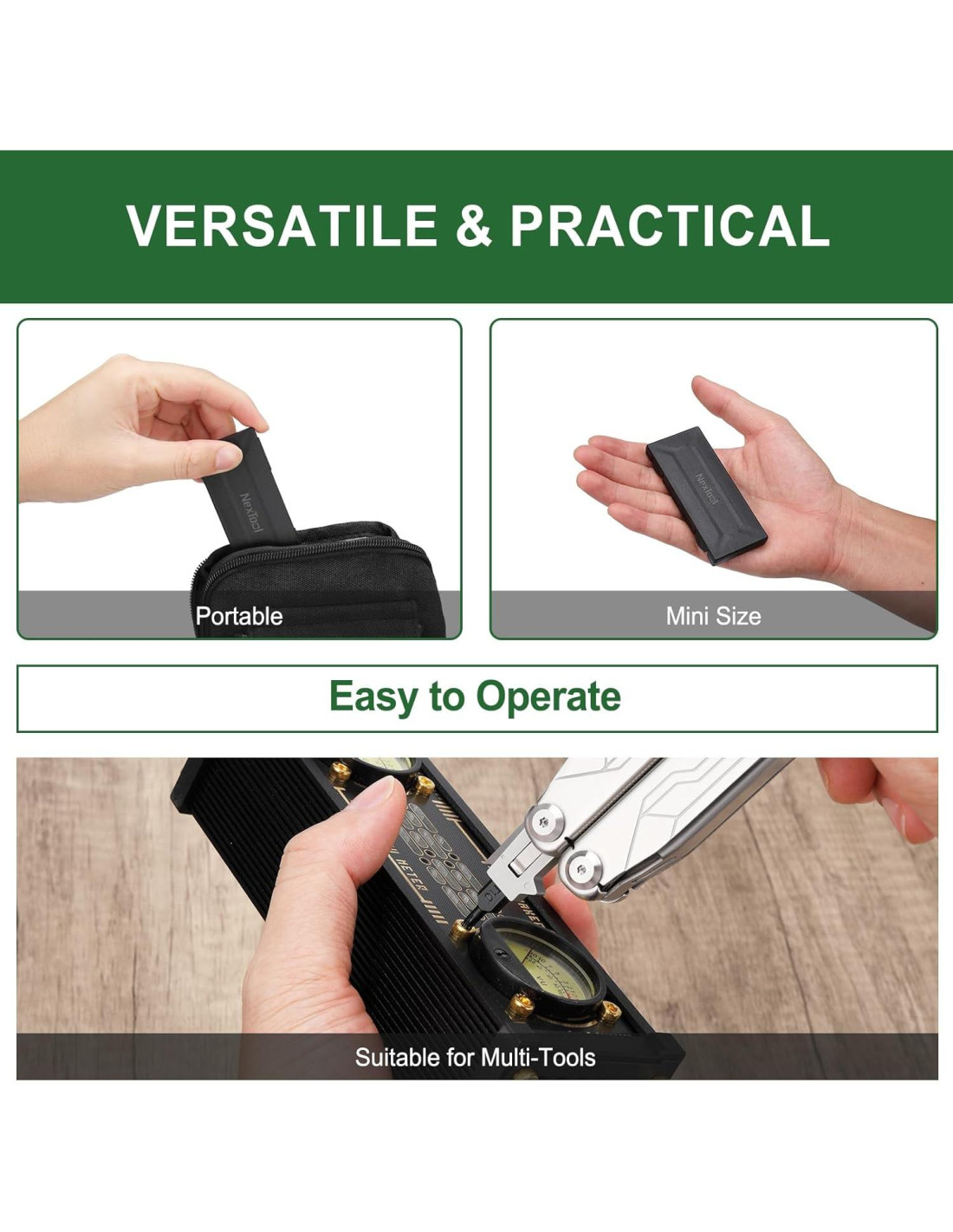 VERSATILE & PRACTICAL

NexTool

Portable

NexTool

Mini Size

Easy to Operate

Suitable for Multi-Tools