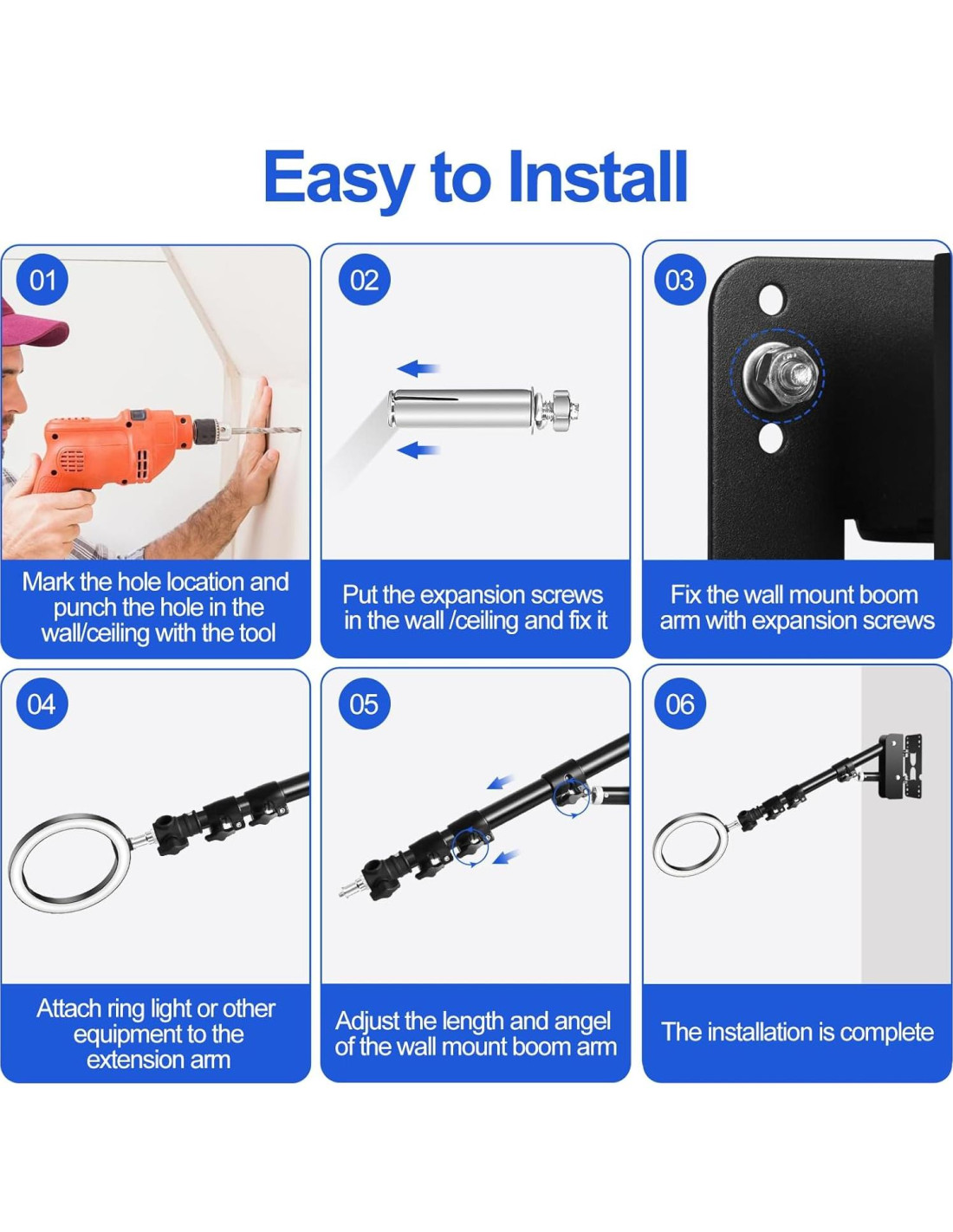 Easy to Install

01

Mark the hole location and punch the hole in the wall/ceiling with the tool

02

Put the expansion screws in the wall /ceiling and fix it

03

Fix the wall mount boom arm with expansion screws

04

Attach ring light or other equipment to the extension arm

05

Adjust the length and angel of the wall mount boom arm

06

The installation is complete