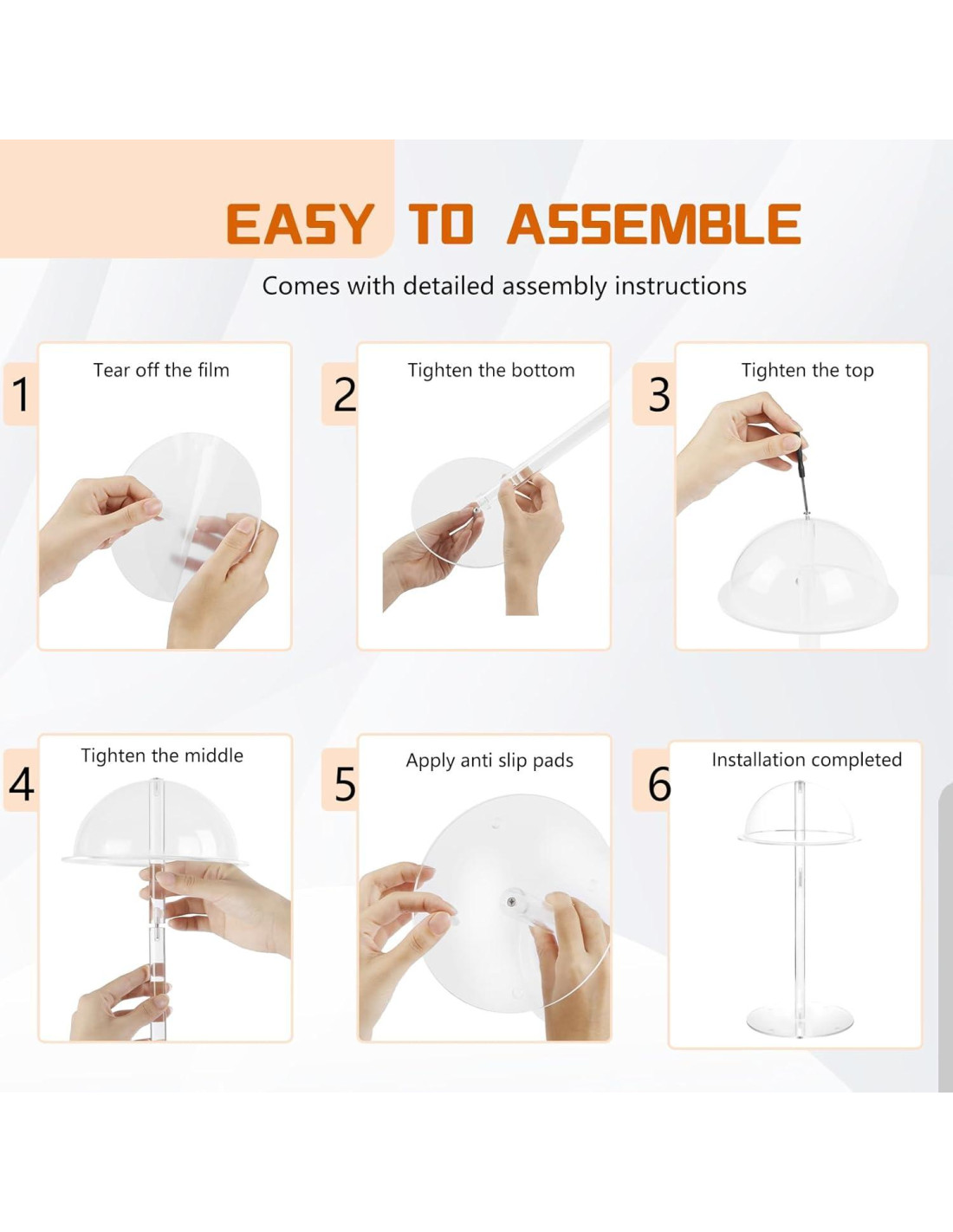 EASY TO ASSEMBLE

Comes with detailed assembly instructions

1
Tear off the film

2
Tighten the bottom

3
Tighten the top

4
Tighten the middle

5
Apply anti slip pads

6
Installation completed