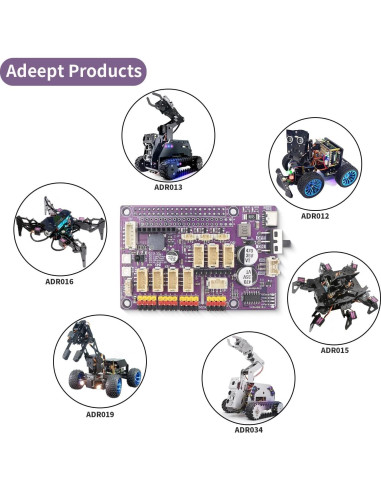 Adeept Products

ADR013

ADR012

ADR016

ADR015

ADR019

ADR034