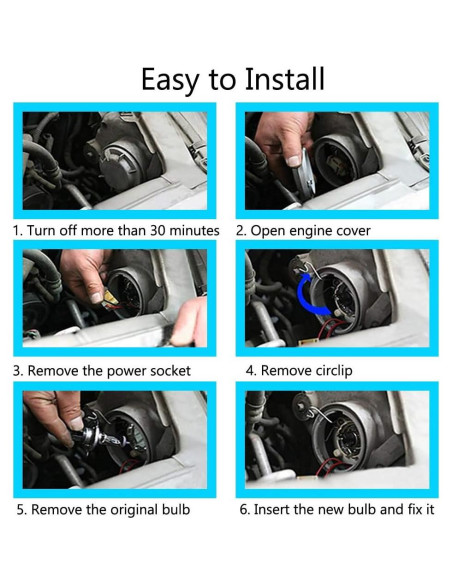 Easy to Install

1. Turn off more than 30 minutes

2. Open engine cover

3. Remove the power socket

4. Remove circlip

5. Remove the original bulb

6. Insert the new bulb and fix it