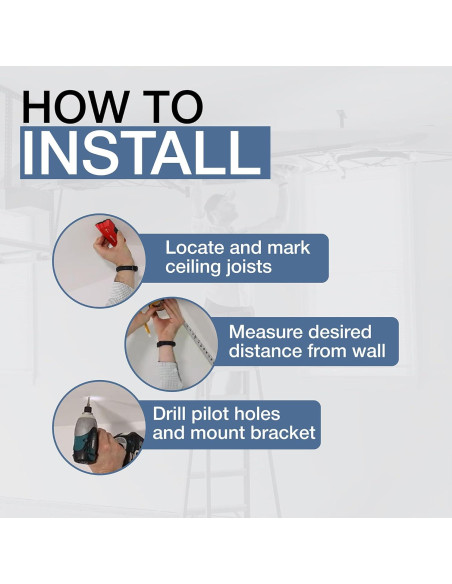 HOW TO
INSTALL

Locate and mark ceiling joists

Measure desired distance from wall

Drill pilot holes and mount bracket