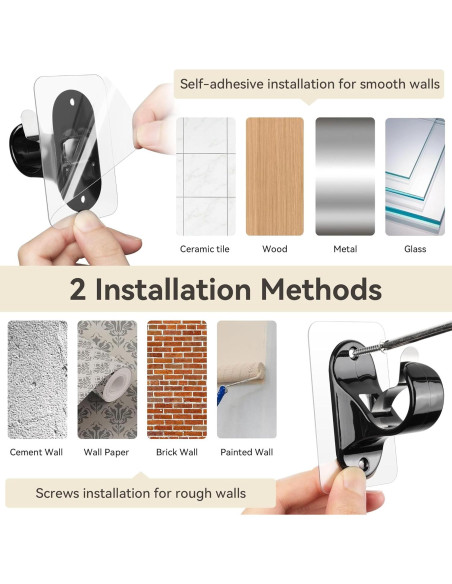 Self-adhesive installation for smooth walls

Ceramic tile

Wood

Metal

Glass

2 Installation Methods

Cement Wall

Wall Paper

Brick Wall

Painted Wall

Screws installation for rough walls