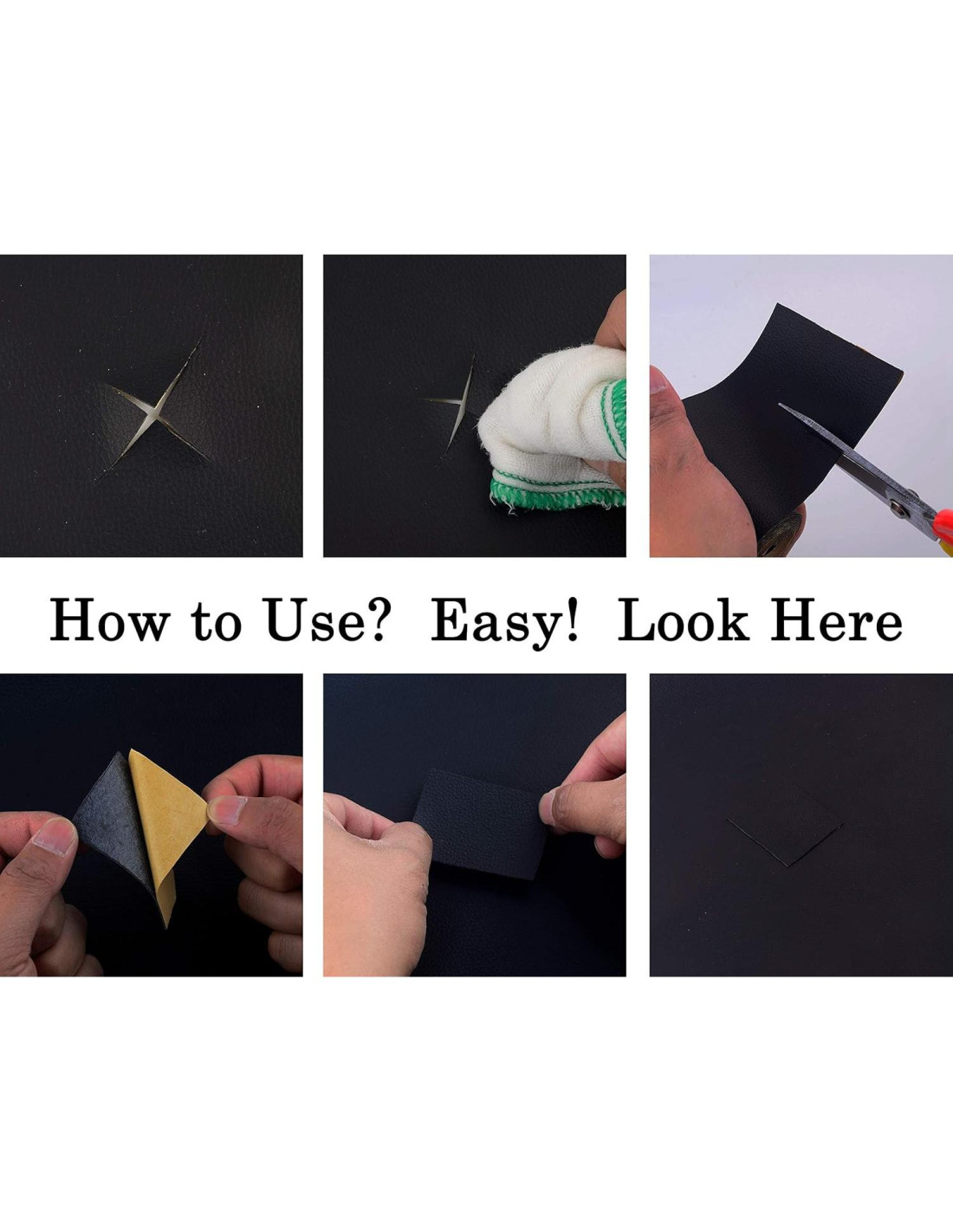 How to Use? Easy! Look Here