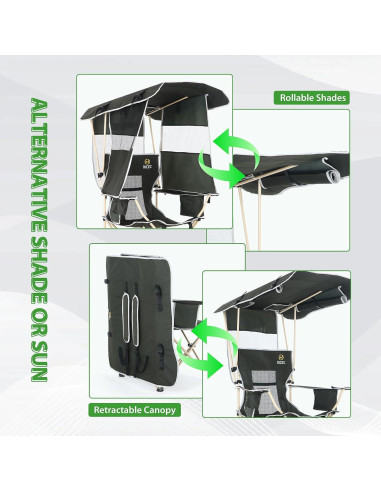 ALTERNATIVE SHADE OR SUN

Rollable Shades

Retractable Canopy