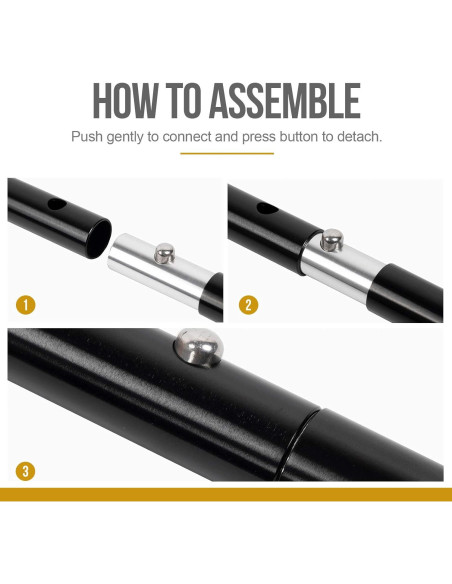 HOW TO ASSEMBLE

Push gently to connect and press button to detach.

1

2

3