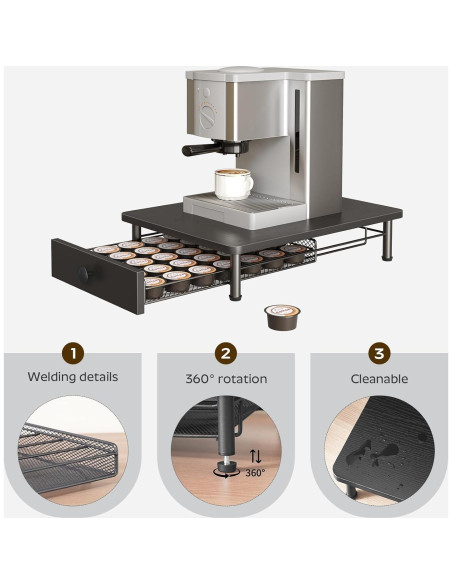 1
Welding details

2
360° rotation

360°

3
Cleanable