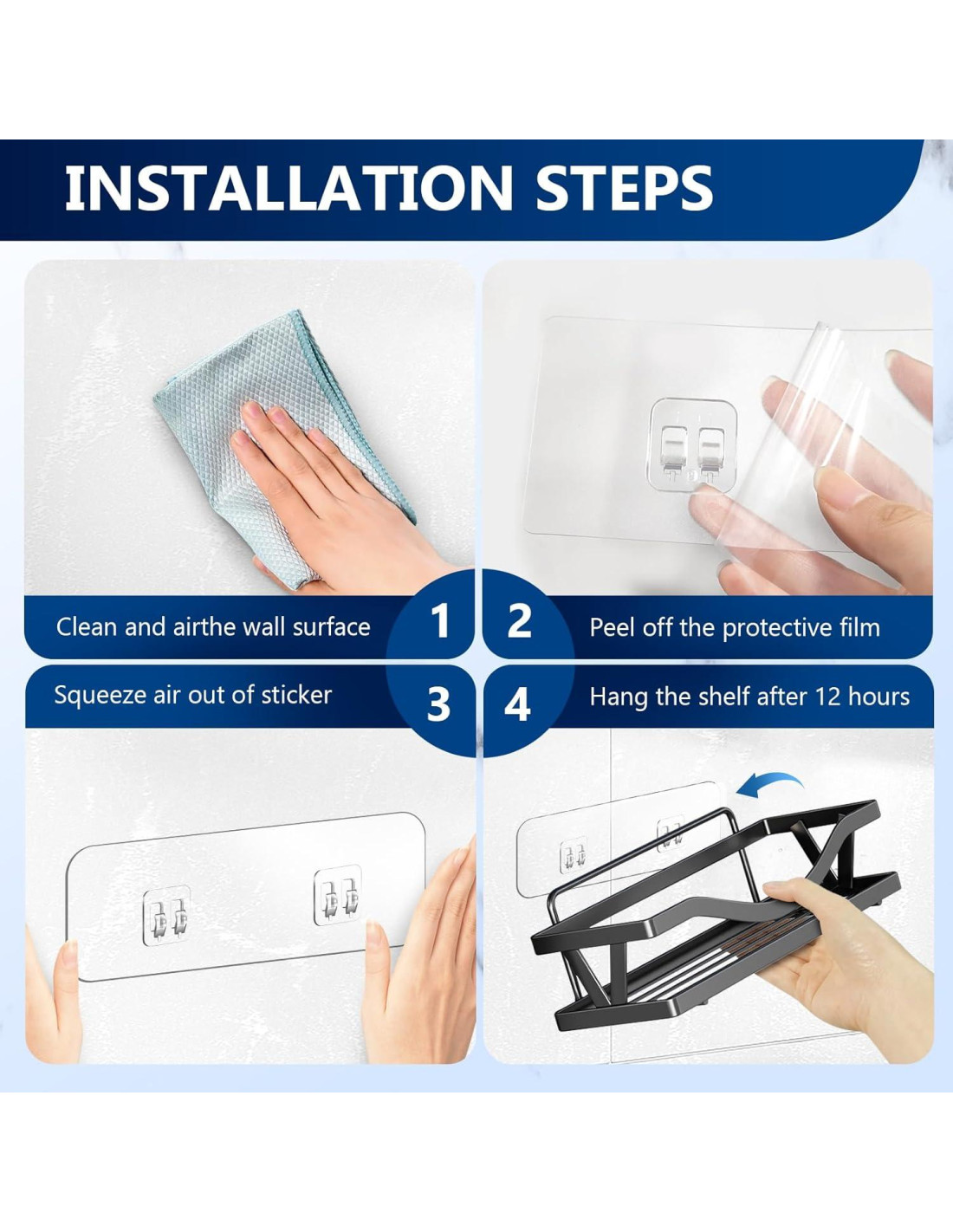 INSTALLATION STEPS

Clean and airthe wall surface 1

2 Peel off the protective film

Squeeze air out of sticker 3

4 Hang the shelf after 12 hours