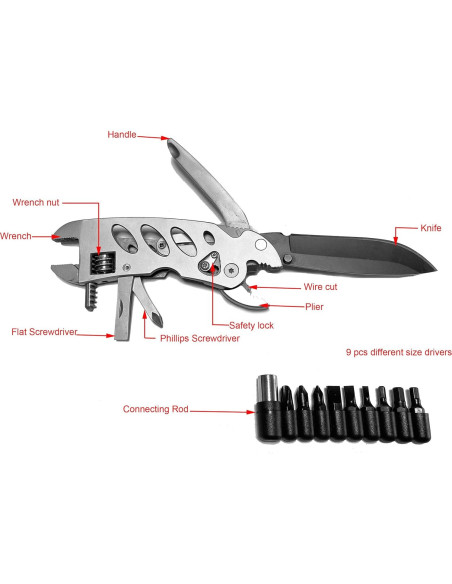 Handle

Wrench nut

Wrench

Knife

Wire cut

Plier

Safety lock

Flat Screwdriver

Phillips Screwdriver

9 pcs different size drivers

Connecting Rod