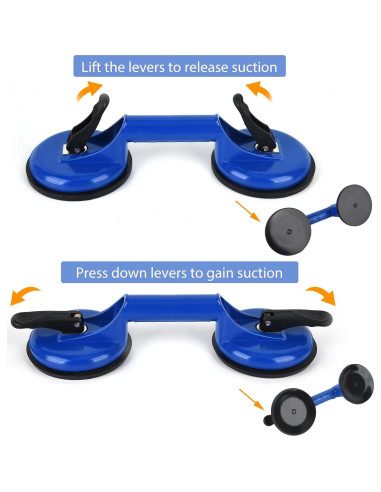 Lift the levers to release suction

Press down levers to gain suction