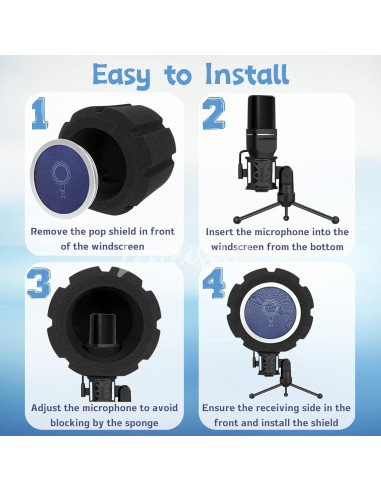 Easy to Install

1

Remove the pop shield in front of the windscreen

2

Insert the microphone into the windscreen from the bottom

3

Adjust the microphone to avoid blocking by the sponge

4

Ensure the receiving side in the front and install the shield