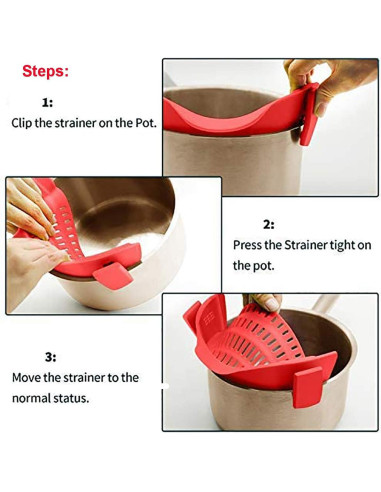 Steps:

1:
Clip the strainer on the Pot.

2:
Press the Strainer tight on the pot.

3:
Move the strainer to the normal status.