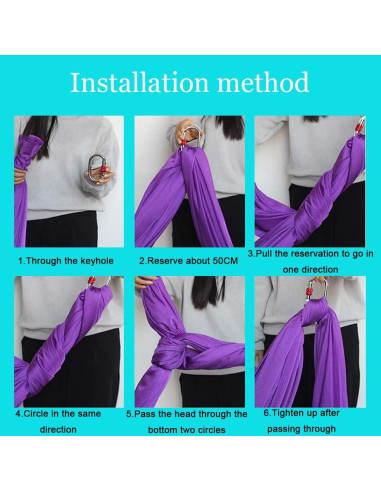 Installation method

1.Through the keyhole

2.Reserve about 50CM

3.Pull the reservation to go in one direction

4.Circle in the same direction

5.Pass the head through the bottom two circles

6.Tighten up after passing through