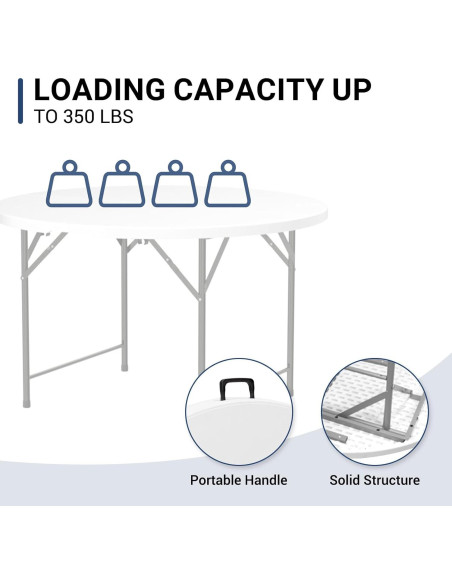 LOADING CAPACITY UP
TO 350 LBS

Portable Handle

Solid Structure