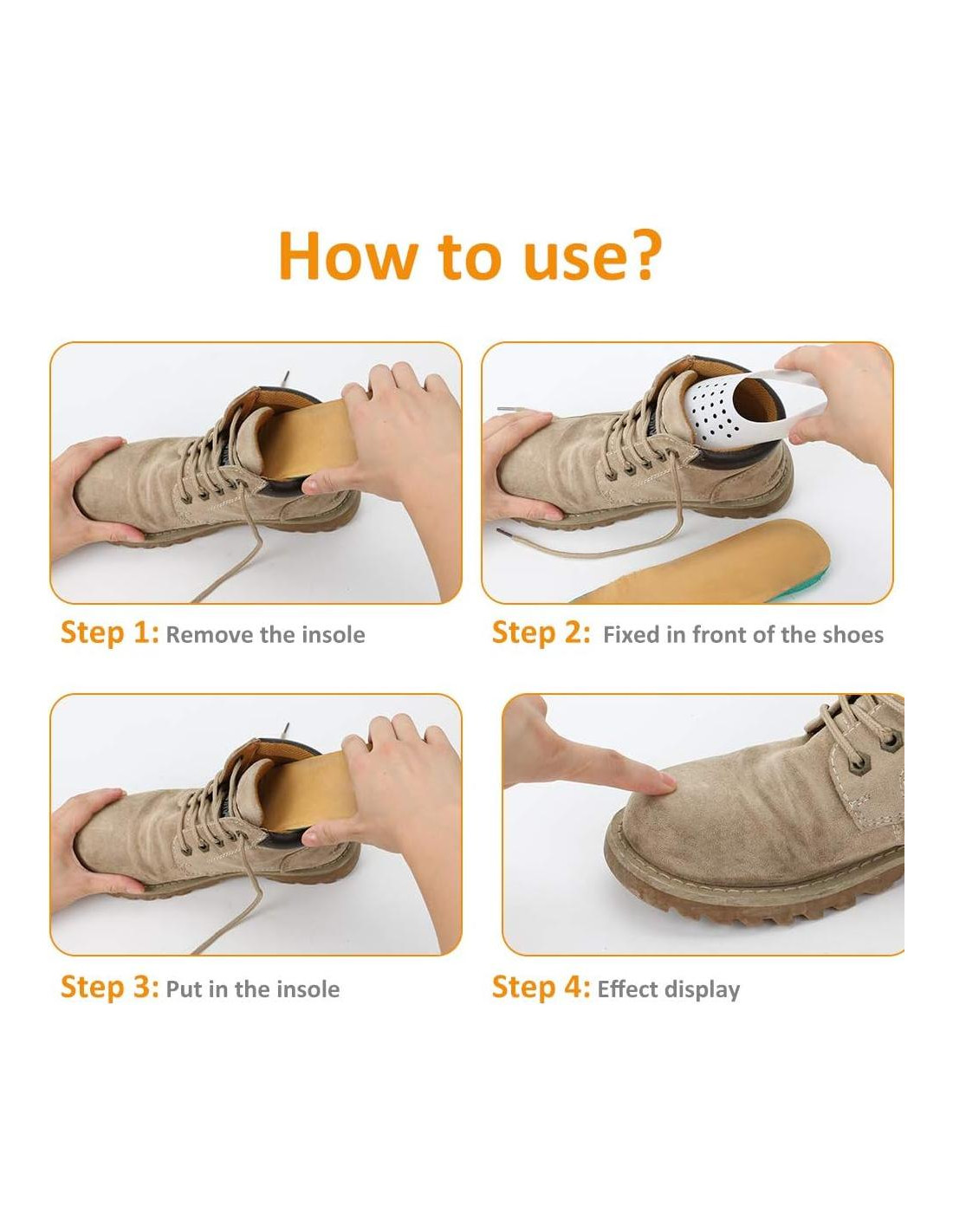 How to use?

Step 1: Remove the insole

Step 2: Fixed in front of the shoes

Step 3: Put in the insole

Step 4: Effect display