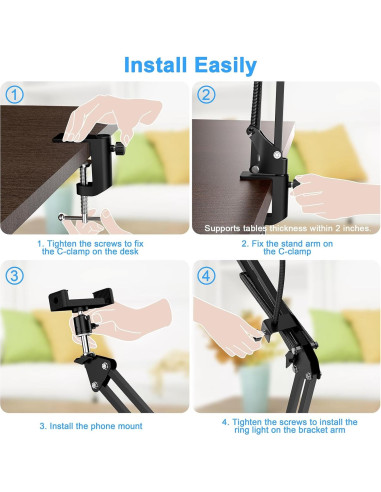 Install Easily

①

1. Tighten the screws to fix the C-clamp on the desk

②

Supports tables thickness within 2 inches.

2. Fix the stand arm on the C-clamp

③

3. Install the phone mount

④

4. Tighten the screws to install the ring light on the bracket arm