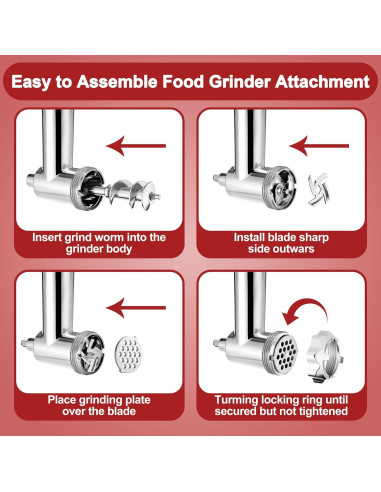 Easy to Assemble Food Grinder Attachment

Insert grind worm into the grinder body

Install blade sharp side outwars

Place grinding plate over the blade

Turming locking ring until secured but not tightened