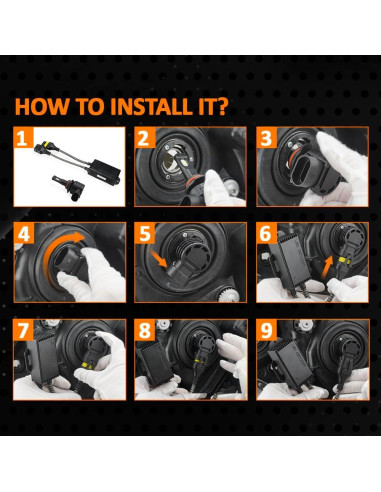 HOW TO INSTALL IT?

1

2

3

4

5

6

7

8

9