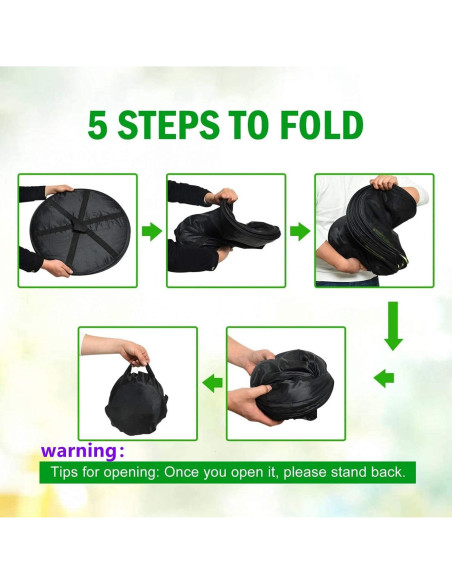 5 STEPS TO FOLD

warning:

Tips for opening: Once you open it, please stand back.