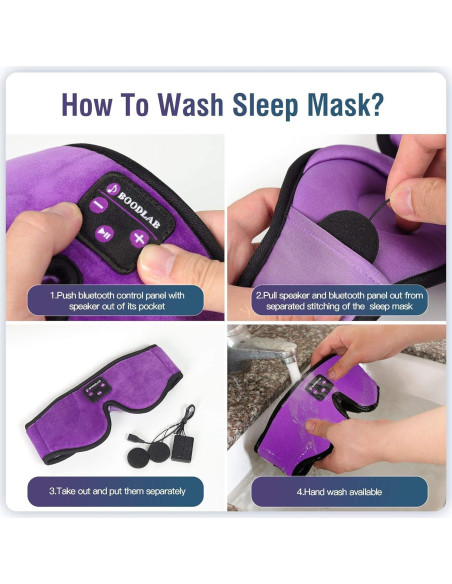 How To Wash Sleep Mask?

BOODLAB

1.Push bluetooth control panel with speaker out of its pocket

2.Pull speaker and bluetooth panel out from separated stitching of the sleep mask

3.Take out and put them separately

4.Hand wash available