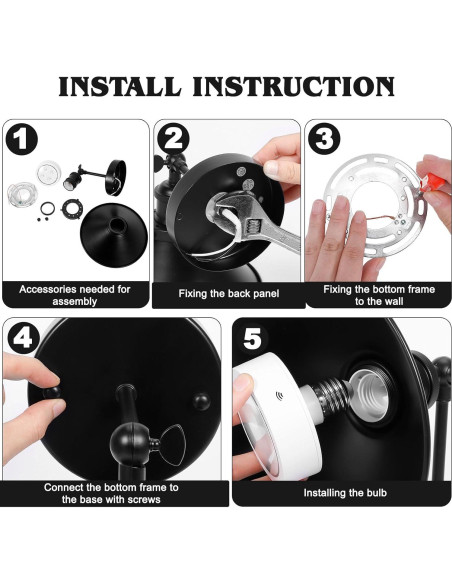 INSTALL INSTRUCTION

1

Accessories needed for assembly

2

Fixing the back panel

3

Fixing the bottom frame to the wall

4

Connect the bottom frame to the base with screws

5

Installing the bulb