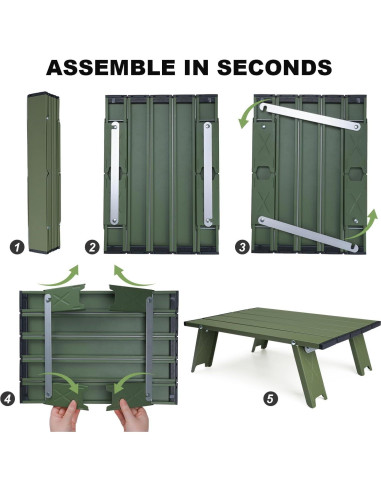 ASSEMBLE IN SECONDS

1

2

3

4

5