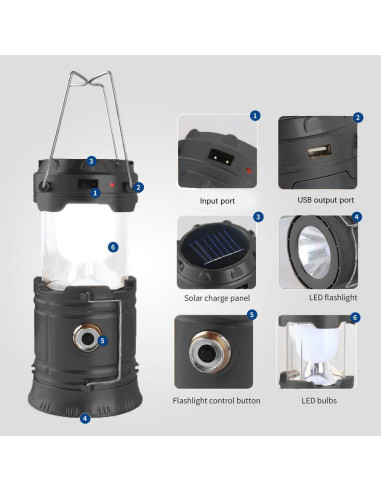 3
1
2
6
5
4

1
Input port

2
USB output port

3
Solar charge panel

4
LED flashlight

5
Flashlight control button

6
LED bulbs