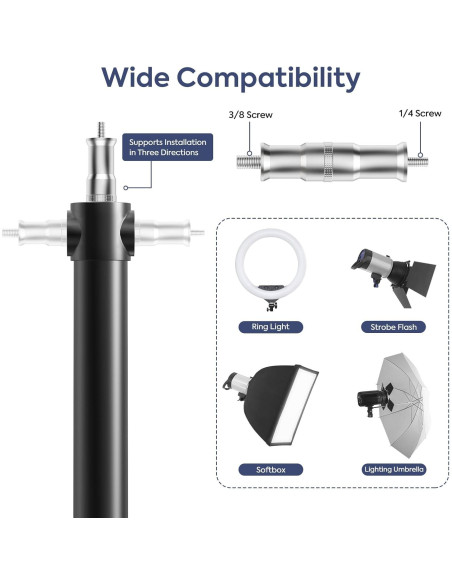 Wide Compatibility

Supports Installation in Three Directions

3/8 Screw

1/4 Screw

Ring Light

Strobe Flash

Softbox

Lighting Umbrella