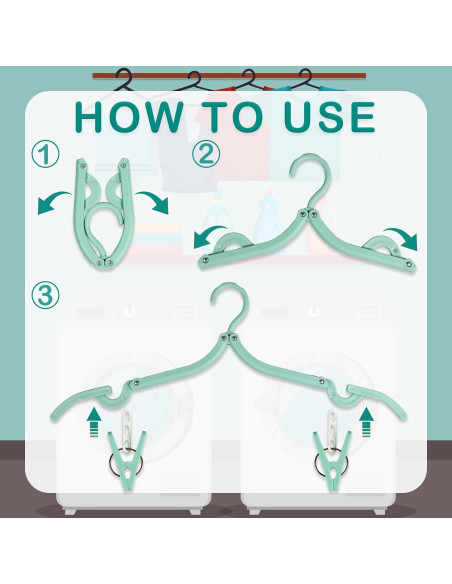 HOW TO USE

①

②

③