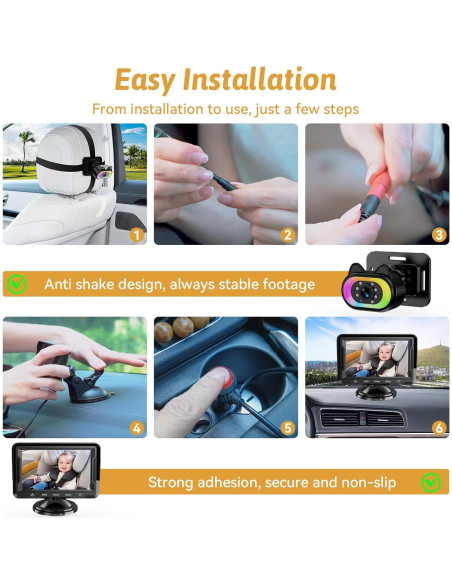 Easy Installation

From installation to use, just a few steps

1

2

3

Anti shake design, always stable footage

4

5

6

Strong adhesion, secure and non-slip