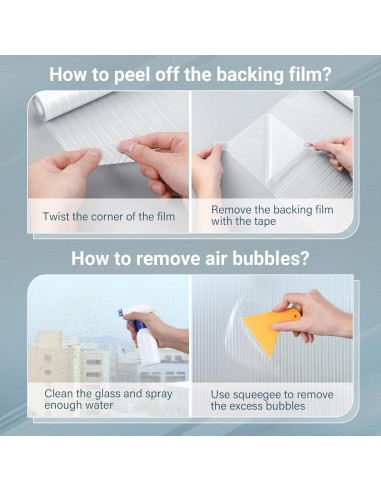 How to peel off the backing film?

Twist the corner of the film

Remove the backing film with the tape

How to remove air bubbles?

Clean the glass and spray enough water

Use squeegee to remove the excess bubbles