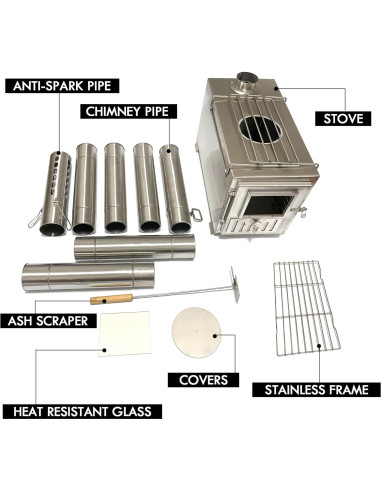 ANTI-SPARK PIPE

CHIMNEY PIPE

STOVE

ASH SCRAPER

COVERS

STAINLESS FRAME

HEAT RESISTANT GLASS