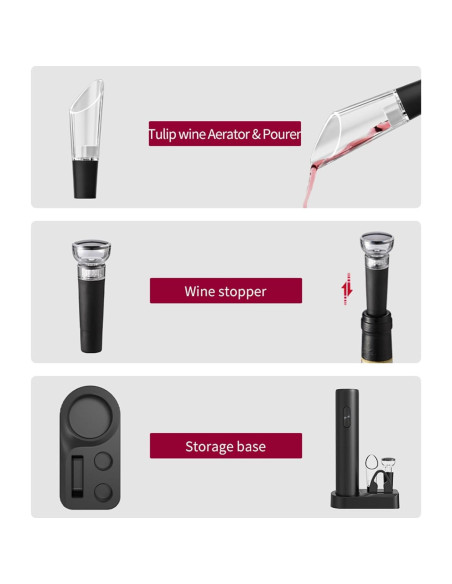 Tulip wine Aerator & Pourer

Wine stopper

Storage base