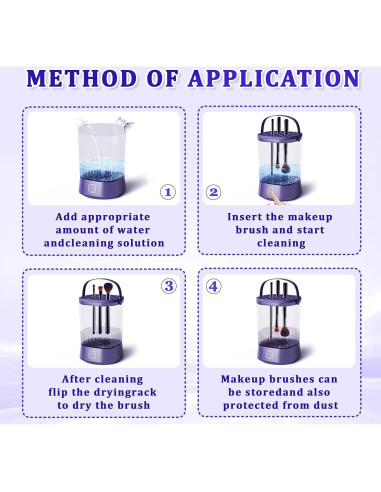 METHOD OF APPLICATION

1

Add appropriate amount of water andcleaning solution

2

Insert the makeup brush and start cleaning

3

After cleaning flip the dryingrack to dry the brush

4

Makeup brushes can be storedand also protected from dust