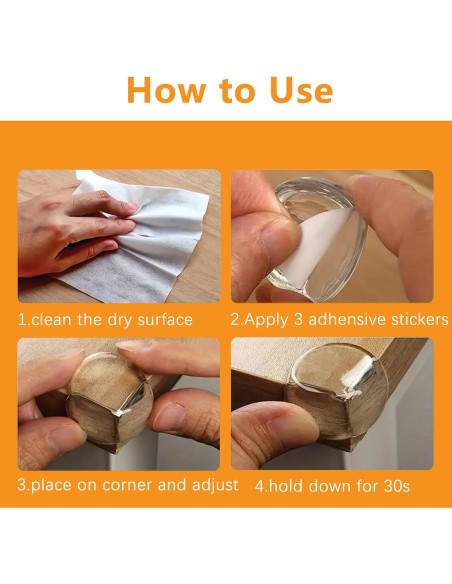 How to Use

1.clean the dry surface

2.Apply 3 adhensive stickers

3.place on corner and adjust

4.hold down for 30s