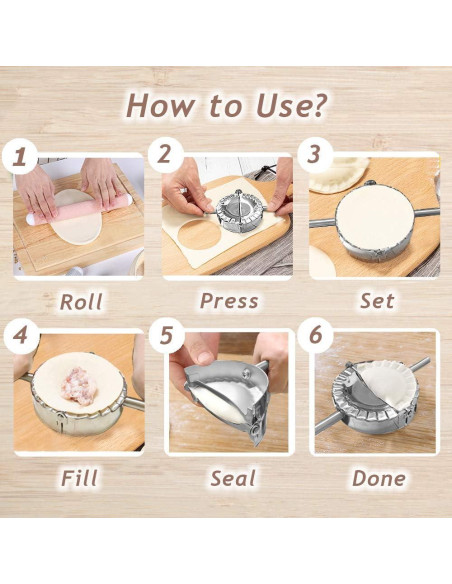 How to Use?

1

Roll

2

Press

3

Set

4

Fill

5

Seal

6

Done