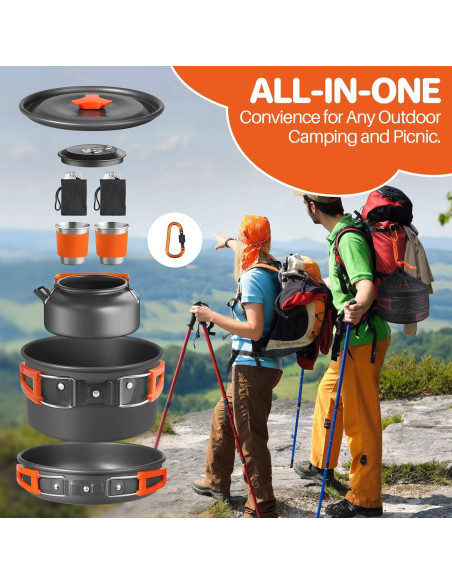 ALL-IN-ONE
Convience for Any Outdoor Camping and Picnic.