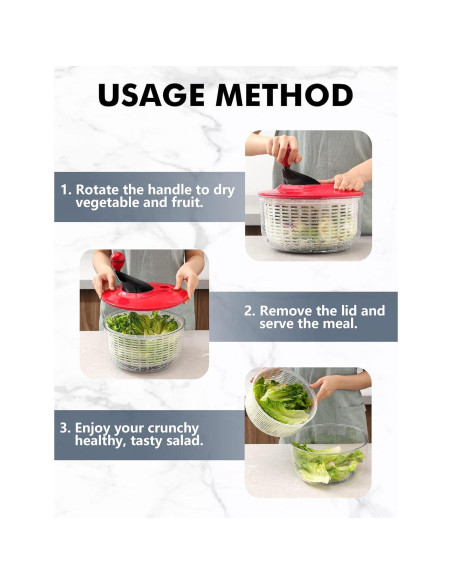 USAGE METHOD

1. Rotate the handle to dry vegetable and fruit.

2. Remove the lid and serve the meal.

3. Enjoy your crunchy healthy, tasty salad.