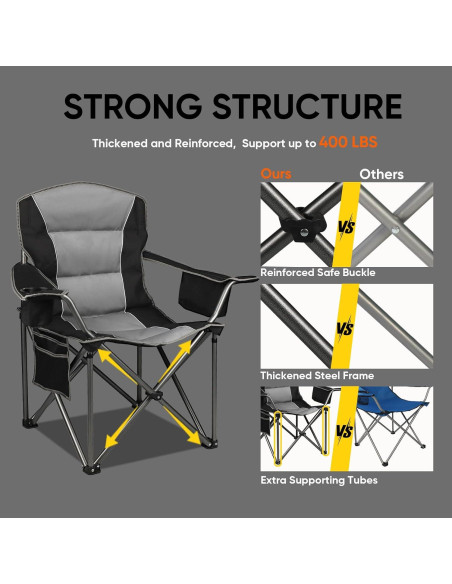 STRONG STRUCTURE

Thickened and Reinforced, Support up to 400 LBS

Ours

Others

VS

Reinforced Safe Buckle

VS

Thickened Steel Frame

VS

Extra Supporting Tubes