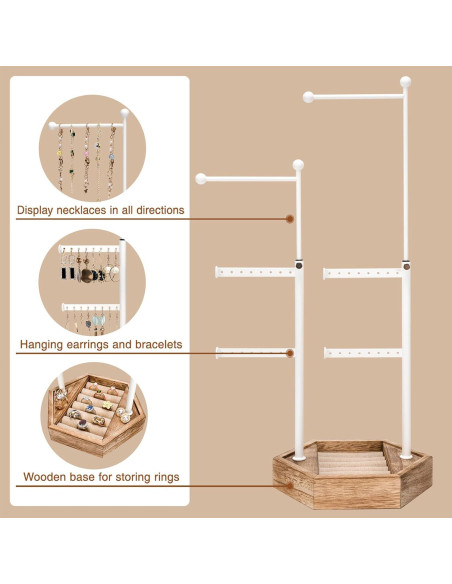 Display necklaces in all directions

Hanging earrings and bracelets

Wooden base for storing rings