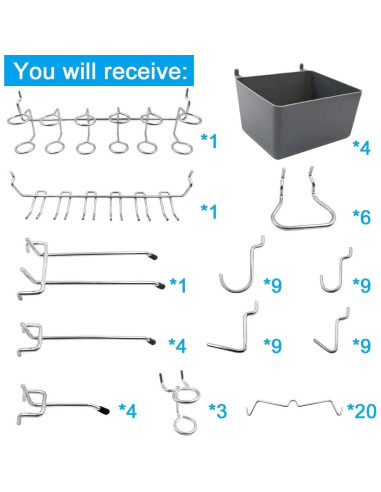 You will receive:

*1

*4

*1

*6

*1

*9

*9

*4

*9

*9

*4

*3

*20