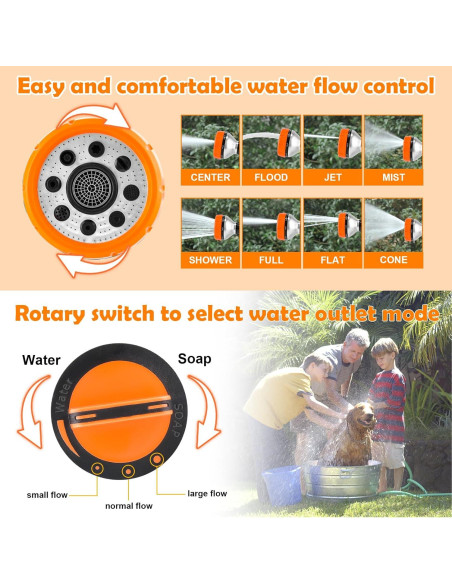 Easy and comfortable water flow control

CENTER
FLOOD
JET
MIST
SHOWER
FULL
FLAT
CONE

Rotary switch to select water outlet mode

Water
Soap
Water
SOAP

small flow
normal flow
large flow