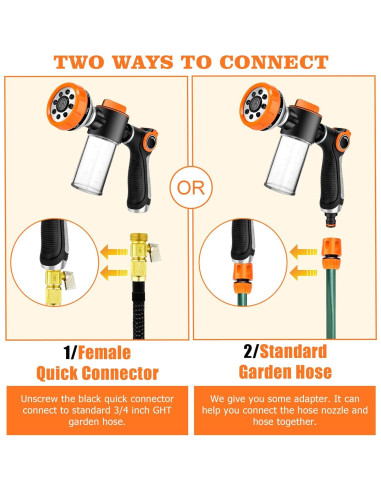 TWO WAYS TO CONNECT

OR

1/Female Quick Connector

Unscrew the black quick connector connect to standard 3/4 inch GHT garden hose.

2/Standard Garden Hose

We give you some adapter. It can help you connect the hose nozzle and hose together.