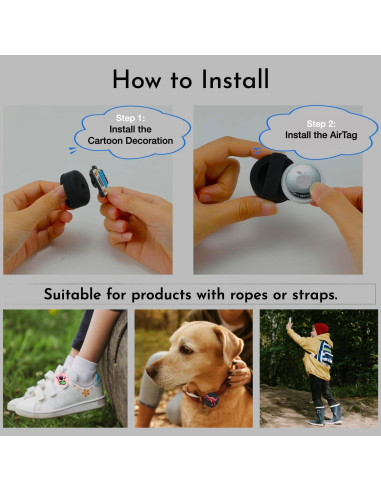 How to Install

Step 1:
Install the
Cartoon Decoration

Step 2:
Install the AirTag

Suitable for products with ropes or straps.