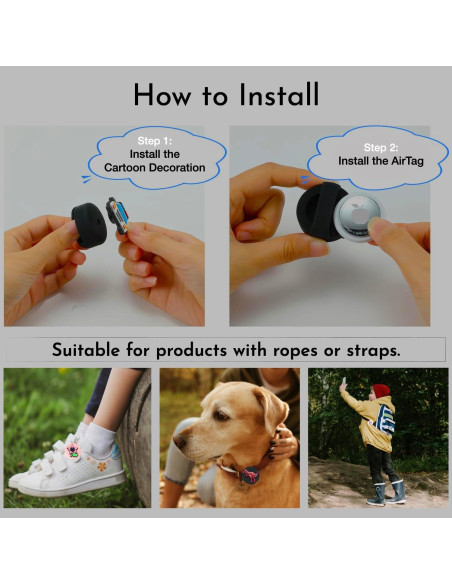 How to Install

Step 1:
Install the
Cartoon Decoration

Step 2:
Install the AirTag

Suitable for products with ropes or straps.