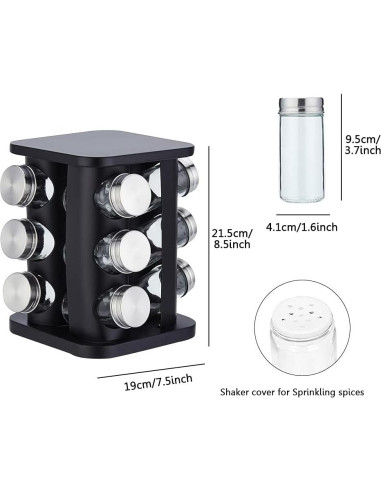 9.5cm/
3.7inch

4.1cm/1.6inch

21.5cm/
8.5inch

19cm/7.5inch

Shaker cover for Sprinkling spices