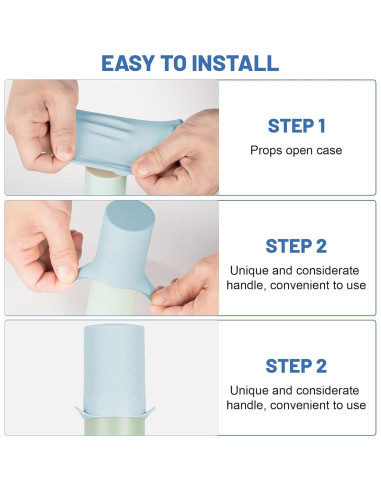 EASY TO INSTALL

STEP 1

Props open case

STEP 2

Unique and considerate handle, convenient to use

STEP 2

Unique and considerate handle, convenient to use