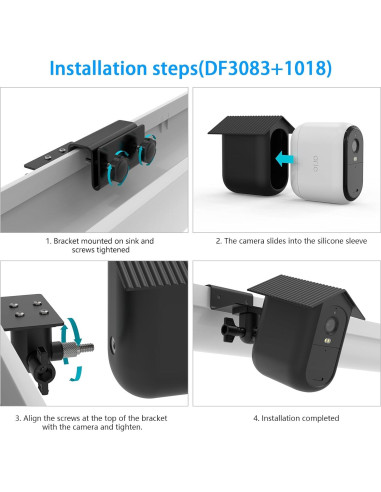 Installation steps(DF3083+1018)

arlo

1. Bracket mounted on sink and screws tightened

2. The camera slides into the silicone sleeve

3. Align the screws at the top of the bracket with the camera and tighten.

4. Installation completed